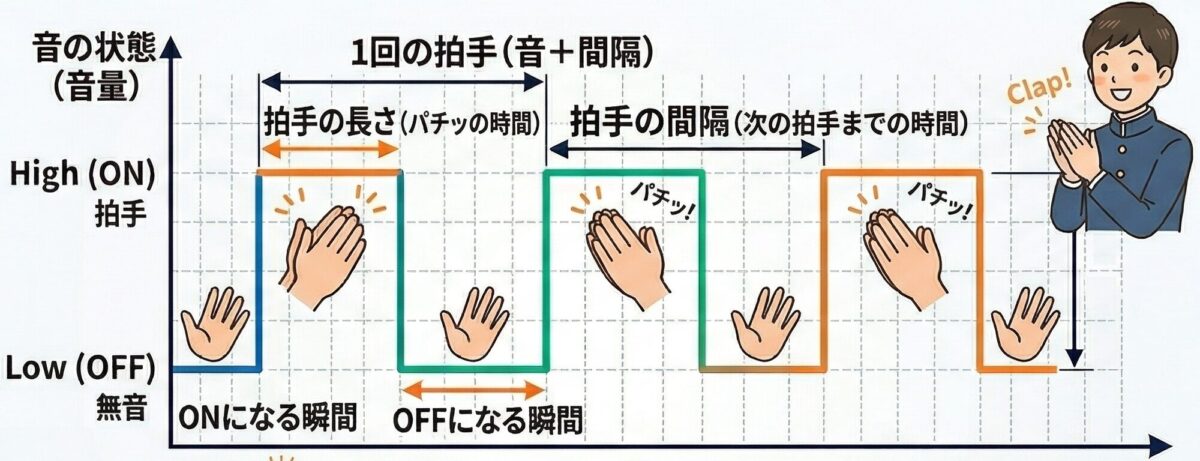 音の状態
(音量)

1回の拍手(音＋間隔)

拍手の長さ(パチッの時間)

拍手の間隔(次の拍手までの時間)

Clap!

High (ON)
拍手

パチッ!

パチッ!

Low (OFF)
無音

ONになる瞬間

OFFになる瞬間