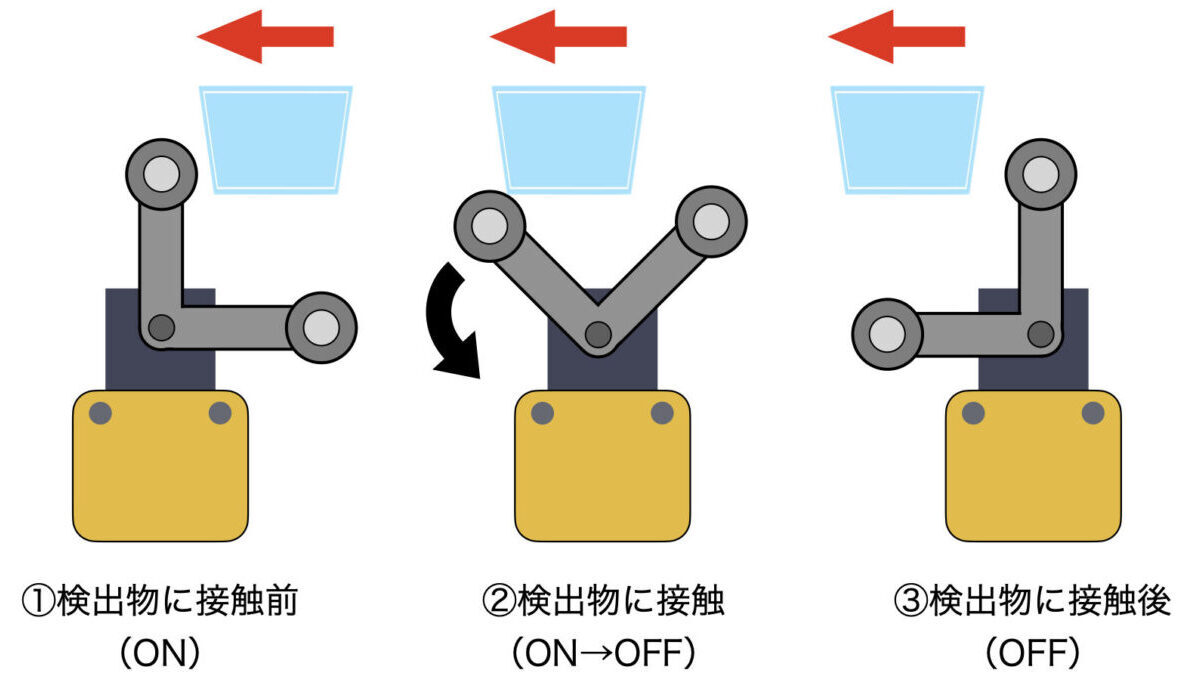 ①検出物に接触前
（ON）

②検出物に接触
（ON→OFF）

③検出物に接触後
（OFF）