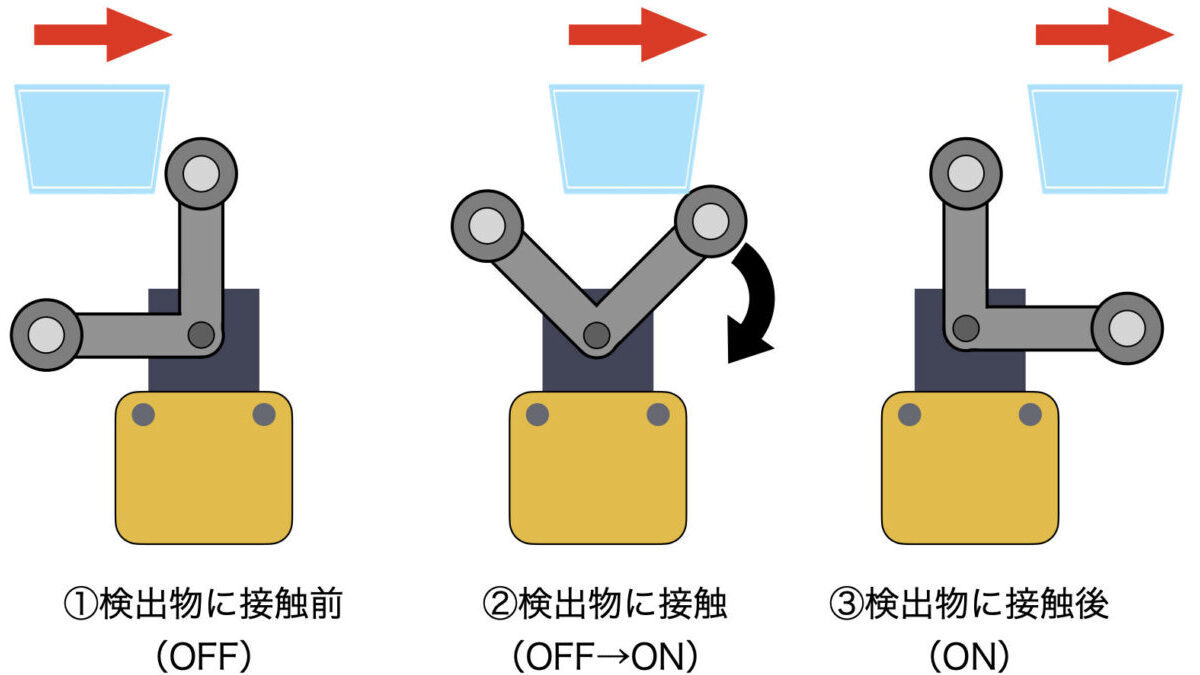 ①検出物に接触前
(OFF)

②検出物に接触
(OFF→ON)

③検出物に接触後
(ON)